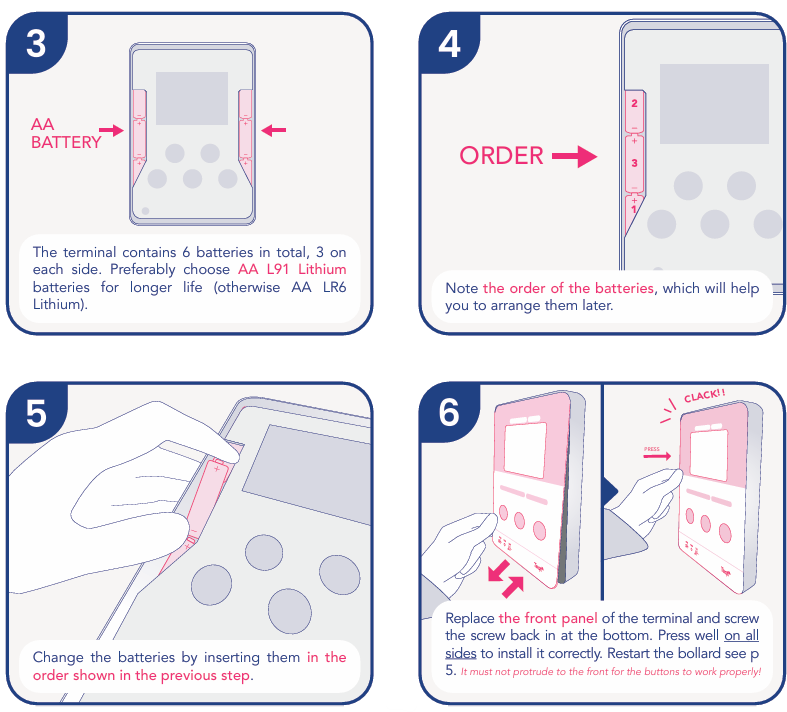 3

AA BATTERY

The terminal contains 6 batteries in total, 3 on each side. Preferably choose AA L91 Lithium batteries for longer life (otherwise AA LR6 Lithium).

4

ORDER

2

3

1

Note the order of the batteries, which will help you to arrange them later.

5

Change the batteries by inserting them in the order shown in the previous step.

6

CLACK!!

PRESS

Replace the front panel of the terminal and screw the screw back in at the bottom. Press well on all sides to install it correctly. Restart the bollard see p 5. It must not protrude to the front for the buttons to work properly!